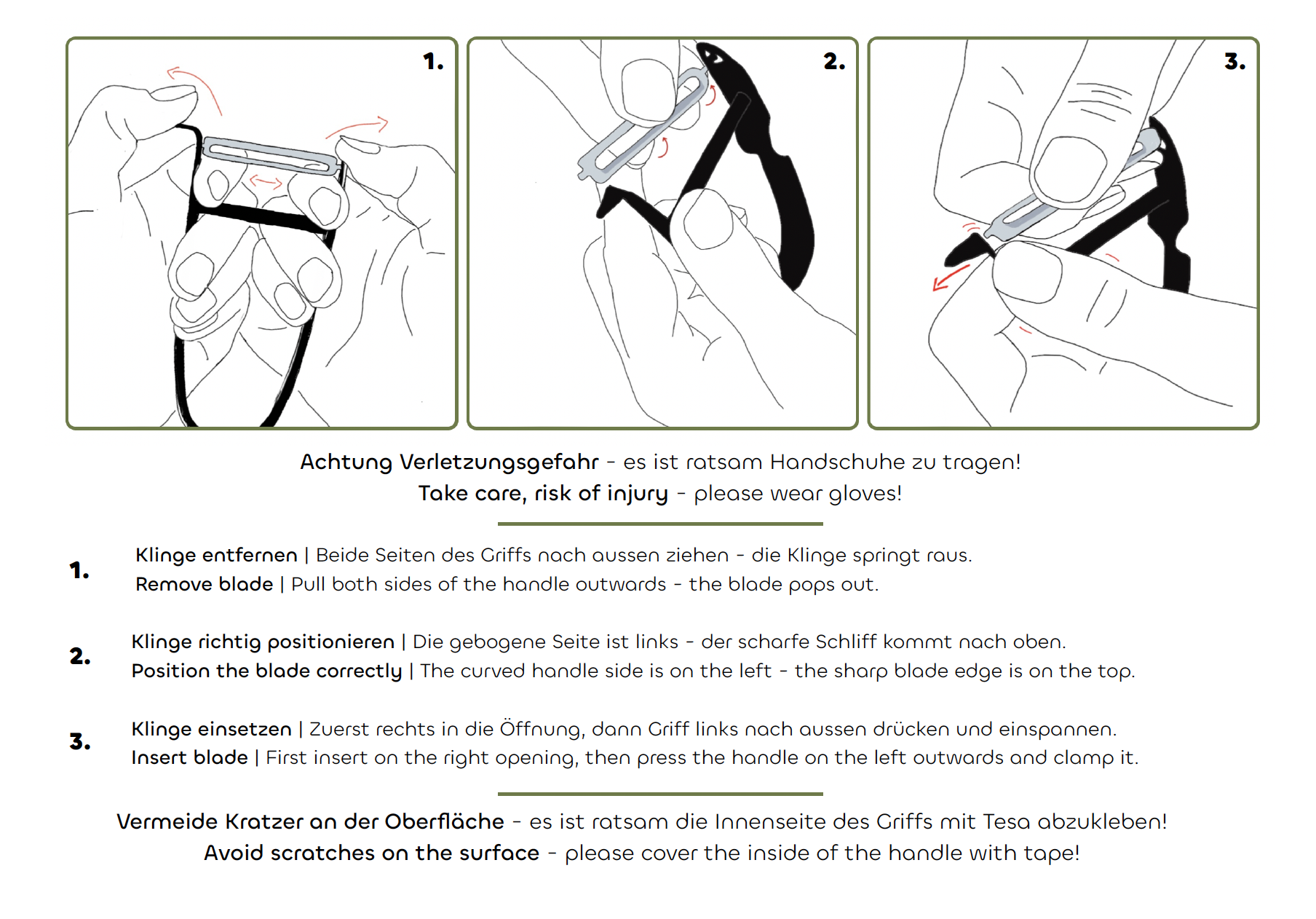 1.

2.

3.

Achtung Verletzungsgefahr - es ist ratsam Handschuhe zu tragen!
Take care, risk of injury - please wear gloves!

1. Klinge entfernen | Beide Seiten des Griffs nach aussen ziehen - die Klinge springt raus.
Remove blade | Pull both sides of the handle outwards - the blade pops out.

2. Klinge richtig positionieren | Die gebogene Seite ist links - der scharfe Schliff kommt nach oben.
Position the blade correctly | The curved handle side is on the left - the sharp blade edge is on the top.

3. Klinge einsetzen | Zuerst rechts in die Öffnung, dann Griff links nach aussen drücken und einspannen.
Insert blade | First insert on the right opening, then press the handle on the left outwards and clamp it.

Vermeide Kratzer an der Oberfläche - es ist ratsam die Innenseite des Griffs mit Tesa abzukleben!
Avoid scratches on the surface - please cover the inside of the handle with tape!